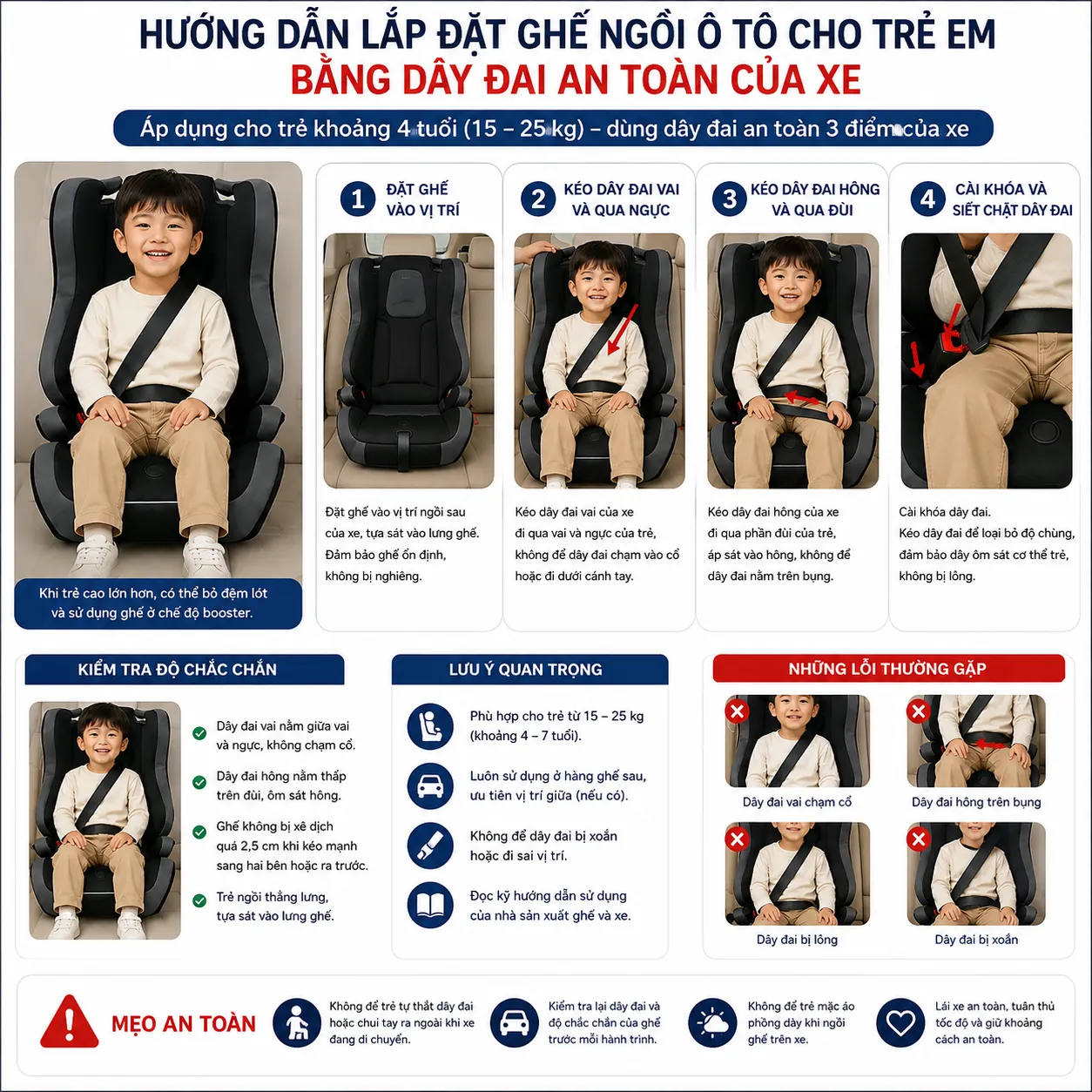 HƯỚNG DẪN LẮP ĐẶT GHẾ NGỒI Ô TÔ CHO TRẺ EM
BẰNG DÂY ĐAI AN TOÀN CỦA XE

Áp dụng cho trẻ khoảng 4 tuổi (15 – 25 kg) – dùng dây đai an toàn 3 điểm của xe

Khi trẻ cao lớn hơn, có thể bỏ đệm lót và sử dụng ghế ở chế độ booster.

1 ĐẶT GHẾ VÀO VỊ TRÍ

Đặt ghế vào vị trí ngồi sau của xe, tựa sát vào lưng ghế. Đảm bảo ghế ổn định, không bị nghiêng.

2 KÉO DÂY ĐAI VAI VÀ QUA NGỰC

Kéo dây đai vai của xe đi qua vai và ngực của trẻ, không để dây đai chạm vào cổ hoặc đi dưới cánh tay.

3 KÉO DÂY ĐAI HÔNG VÀ QUA ĐÙI

Kéo dây đai hông của xe đi qua phần đùi của trẻ, áp sát vào hông, không để dây đai nằm trên bụng.

4 CÀI KHÓA VÀ SIẾT CHẶT DÂY ĐAI

Cài khóa dây đai. Kéo dây đai để loại bỏ độ chùng, đảm bảo dây ôm sát cơ thể trẻ, không bị lỏng.

KIỂM TRA ĐỘ CHẮC CHẮN

Dây đai vai nằm giữa vai và ngực, không chạm cổ.

Dây đai hông nằm thấp trên đùi, ôm sát hông.

Ghế không bị xê dịch quá 2,5 cm khi kéo mạnh sang hai bên hoặc ra trước.

Trẻ ngồi thẳng lưng, tựa sát vào lưng ghế.

LƯU Ý QUAN TRỌNG

Phù hợp cho trẻ từ 15 – 25 kg (khoảng 4 – 7 tuổi).

Luôn sử dụng ở hàng ghế sau, ưu tiên vị trí giữa (nếu có).

Không để dây đai bị xoắn hoặc đi sai vị trí.

Đọc kỹ hướng dẫn sử dụng của nhà sản xuất ghế và xe.

NHỮNG LỖI THƯỜNG GẶP

Dây đai vai chạm cổ

Dây đai hông trên bụng

Dây đai bị lỏng

Dây đai bị xoắn

MẸO AN TOÀN

Không để trẻ tự thắt dây đai hoặc chui tay ra ngoài khi xe đang di chuyển.

Kiểm tra lại dây đai và độ chắc chắn của ghế trước mỗi hành trình.

Không để trẻ mặc áo phồng dày khi ngồi ghế trên xe.

Lái xe an toàn, tuân thủ tốc độ và giữ khoảng cách an toàn.