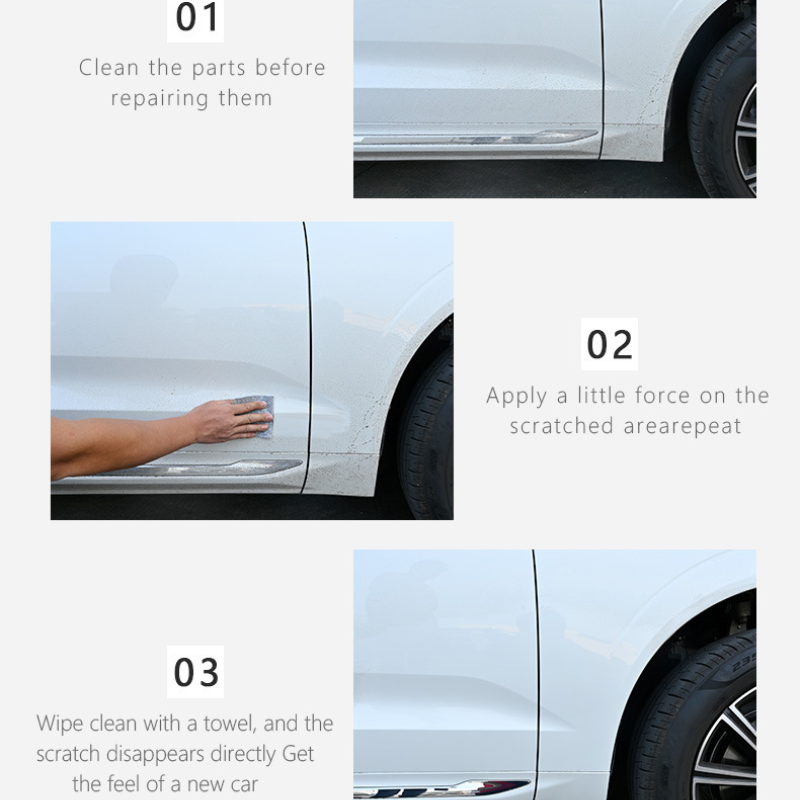 01

Clean the parts before repairing them

02

Apply a little force on the scratched arearepeat

03

Wipe clean with a towel, and the scratch disappears directly Get the feel of a new car