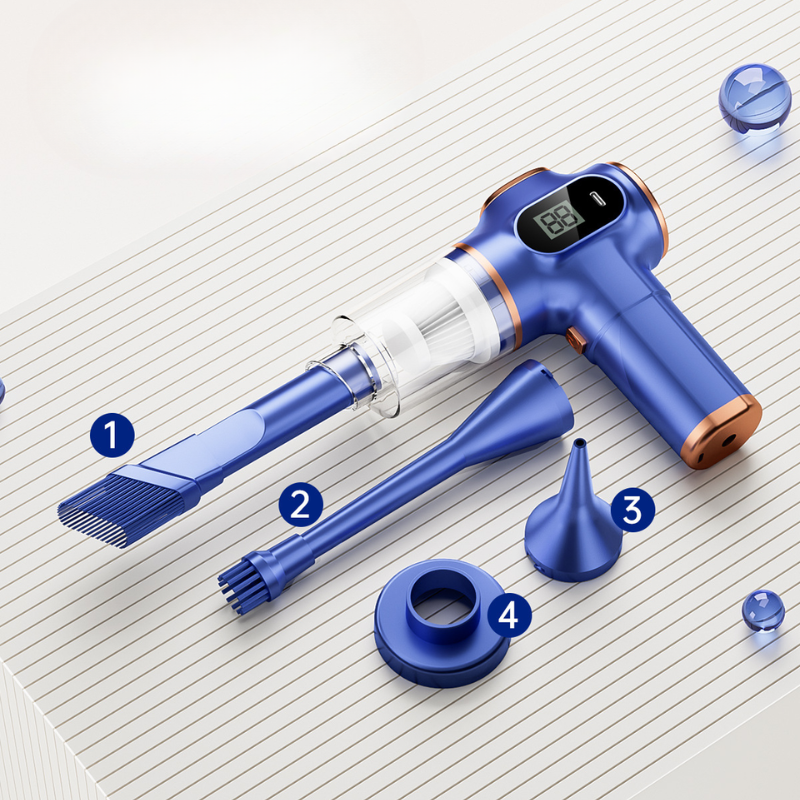 88

1

2

3

4