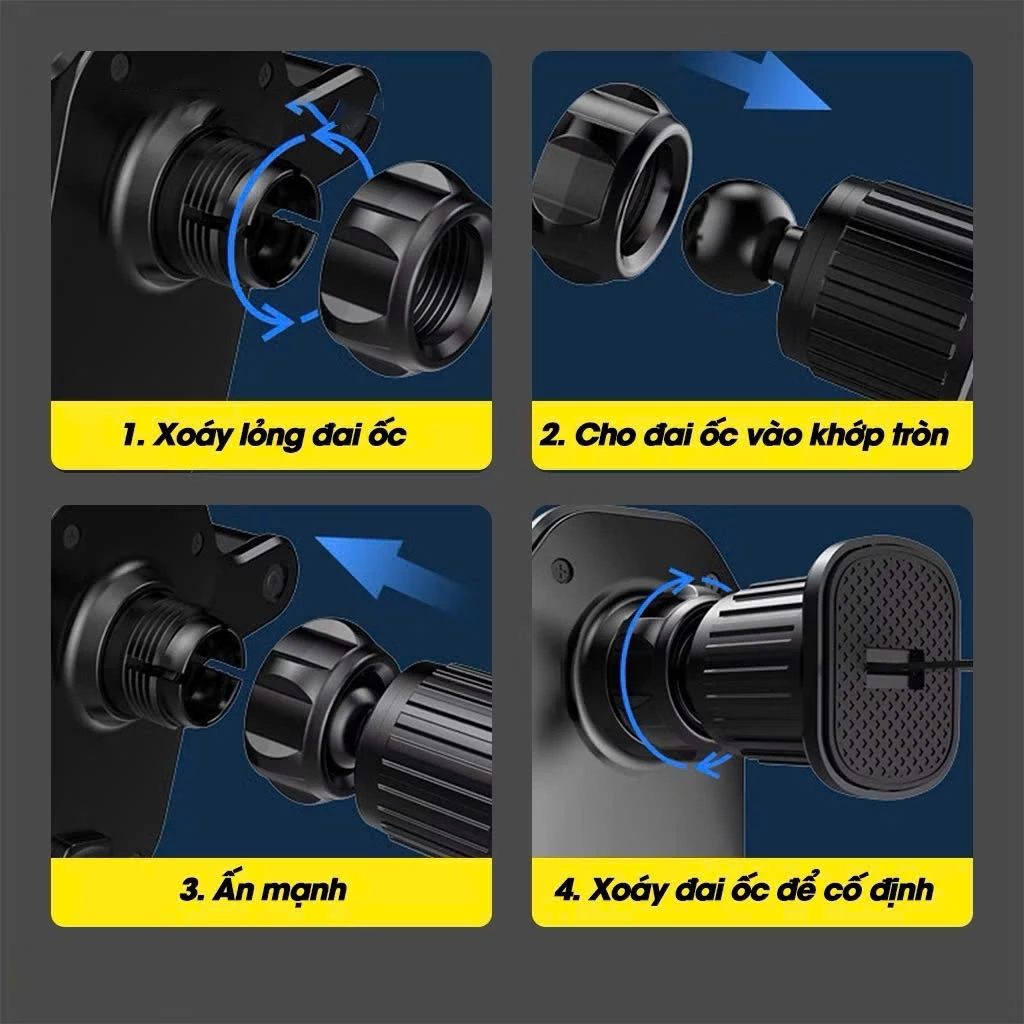 1. Xoáy lỏng đai ốc

2. Cho đai ốc vào khớp tròn

3. Ấn mạnh

4. Xoáy đai ốc để cố định