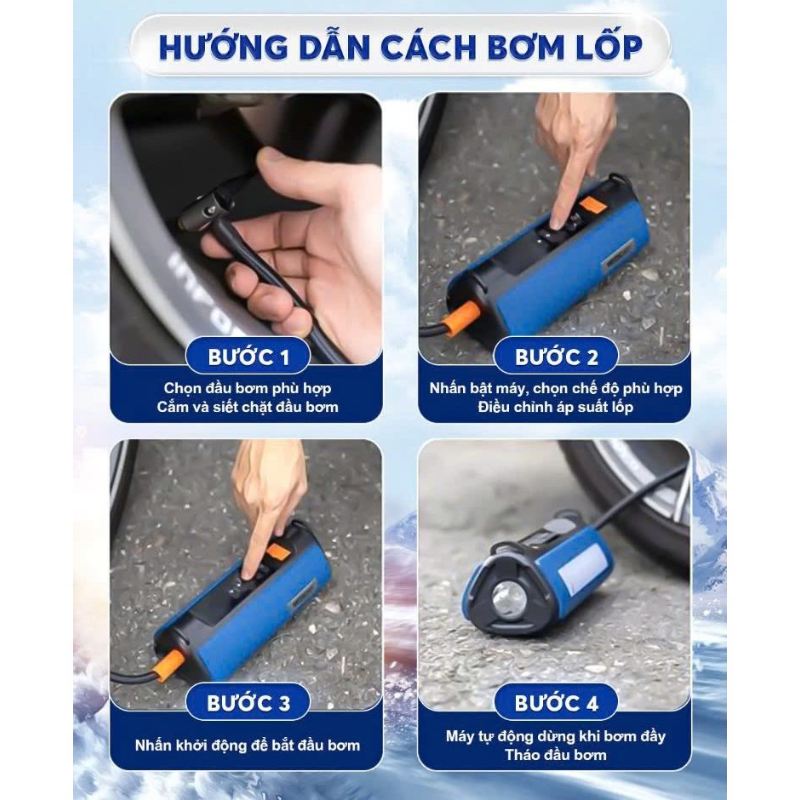 HƯỚNG DẪN CÁCH BƠM LỐP

BƯỚC 1
Chọn đầu bơm phù hợp
Cắm và siết chặt đầu bơm

BƯỚC 2
Nhấn bật máy, chọn chế độ phù hợp
Điều chỉnh áp suất lốp

BƯỚC 3
Nhấn khởi động để bắt đầu bơm

BƯỚC 4
Máy tự động dừng khi bơm đầy
Tháo đầu bơm